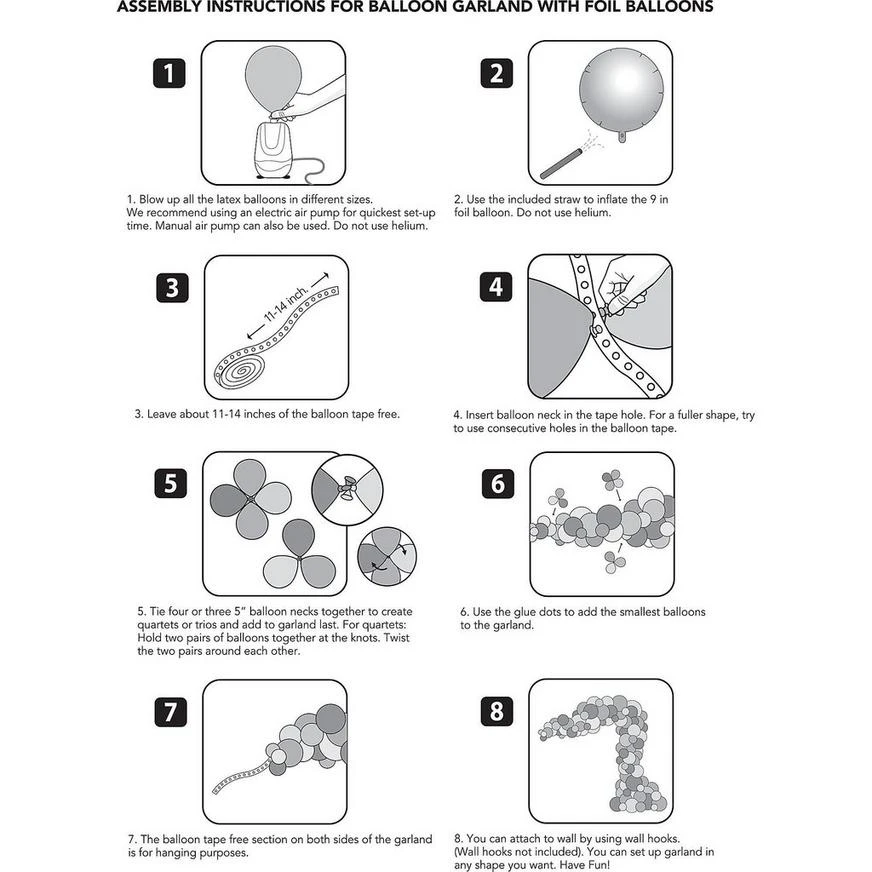 ASSEMBLY INSTRUCTIONS FOR BALLOON GARLAND WITH FOIL BALLOONS

1

1. Blow up all the latex balloons in different sizes. We recommend using an electric air pump for quickest set-up time. Manual air pump can also be used. Do not use helium.

2

2. Use the included straw to inflate the 9 in foil balloon. Do not use helium.

3

11-14 inch.

3. Leave about 11-14 inches of the balloon tape free.

4

4. Insert balloon neck in the tape hole. For a fuller shape, try to use consecutive holes in the balloon tape.

5

5. Tie four or three 5" balloon necks together to create quartets or trios and add to garland last. For quartets: Hold two pairs of balloons together at the knots. Twist the two pairs around each other.

6

6. Use the glue dots to add the smallest balloons to the garland.

7

7. The balloon tape free section on both sides of the garland is for hanging purposes.

8

8. You can attach to wall by using wall hooks. (Wall hooks not included). You can set up garland in any shape you want. Have Fun!