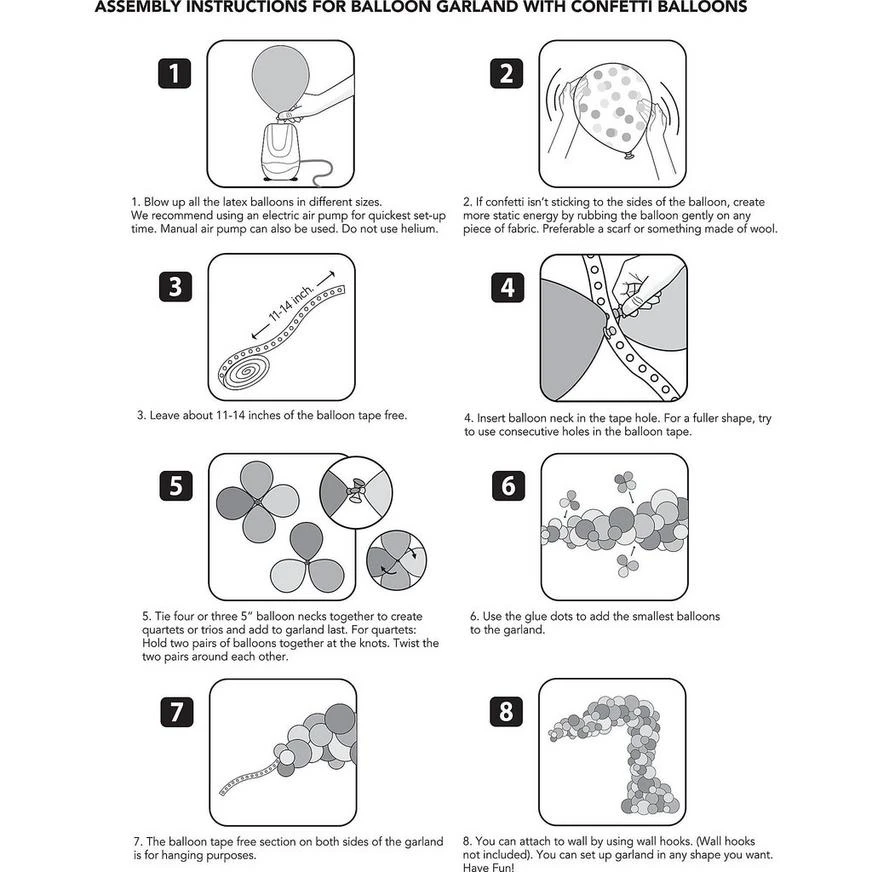 ASSEMBLY INSTRUCTIONS FOR BALLOON GARLAND WITH CONFETTI BALLOONS

1

1. Blow up all the latex balloons in different sizes. We recommend using an electric air pump for quickest set-up time. Manual air pump can also be used. Do not use helium.

2

2. If confetti isn't sticking to the sides of the balloon, create more static energy by rubbing the balloon gently on any piece of fabric. Preferable a scarf or something made of wool.

3

11-14 inch.

3. Leave about 11-14 inches of the balloon tape free.

4

4. Insert balloon neck in the tape hole. For a fuller shape, try to use consecutive holes in the balloon tape.

5

5. Tie four or three 5" balloon necks together to create quartets or trios and add to garland last. For quartets: Hold two pairs of balloons together at the knots. Twist the two pairs around each other.

6

6. Use the glue dots to add the smallest balloons to the garland.

7

7. The balloon tape free section on both sides of the garland is for hanging purposes.

8

8. You can attach to wall by using wall hooks. (Wall hooks not included). You can set up garland in any shape you want. Have Fun!