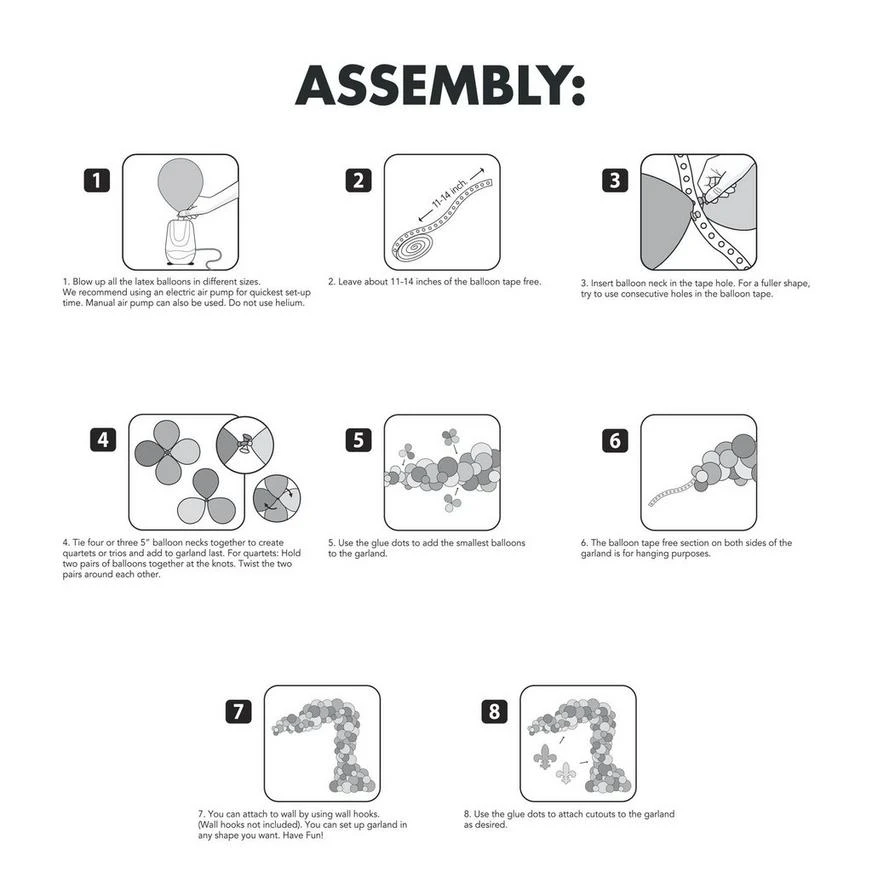 ASSEMBLY:

1

1. Blow up all the latex balloons in different sizes. We recommend using an electric air pump for quickest set-up time. Manual air pump can also be used. Do not use helium.

2

11-14 inch

2. Leave about 11-14 inches of the balloon tape free.

3

3. Insert balloon neck in the tape hole. For a fuller shape, try to use consecutive holes in the balloon tape.

4

4. Tie four or three 5" balloon necks together to create quartets or trios and add to garland last. For quartets: Hold two pairs of balloons together at the knots. Twist the two pairs around each other.

5

5. Use the glue dots to add the smallest balloons to the garland.

6

6. The balloon tape free section on both sides of the garland is for hanging purposes.

7

7. You can attach to wall by using wall hooks. (Wall hooks not included). You can set up garland in any shape you want. Have Fun!

8

8. Use the glue dots to attach cutouts to the garland as desired.