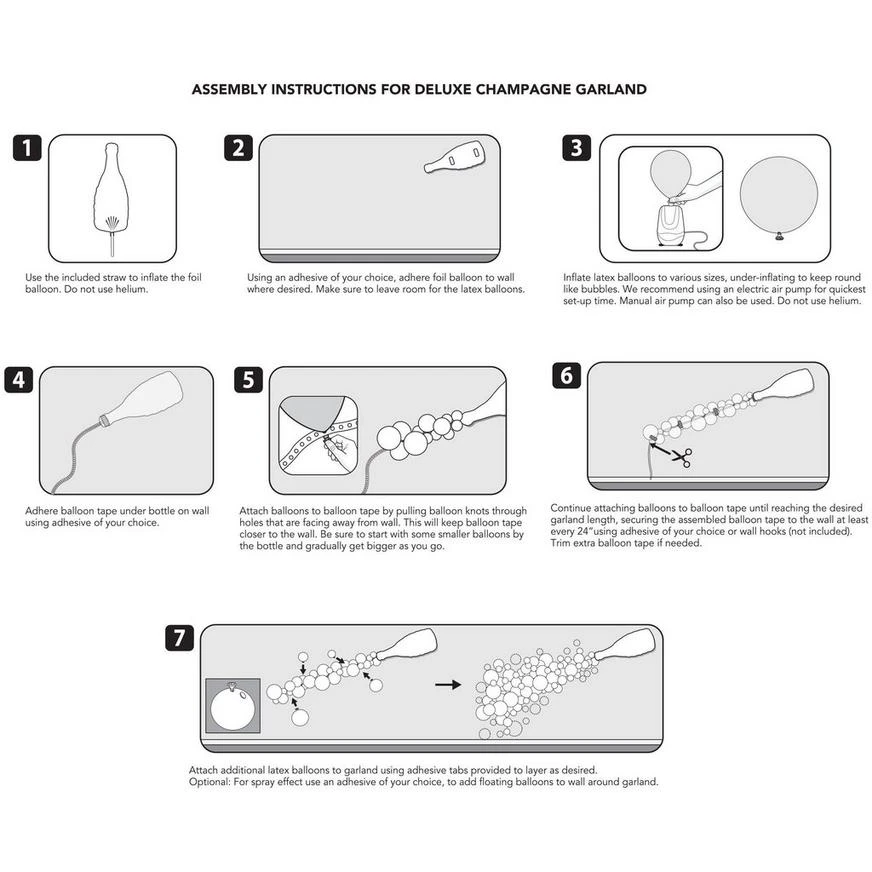 ASSEMBLY INSTRUCTIONS FOR DELUXE CHAMPAGNE GARLAND

1

Use the included straw to inflate the foil balloon. Do not use helium.

2

Using an adhesive of your choice, adhere foil balloon to wall where desired. Make sure to leave room for the latex balloons.

3

Inflate latex balloons to various sizes, under-inflating to keep round like bubbles. We recommend using an electric air pump for quickest set-up time. Manual air pump can also be used. Do not use helium.

4

Adhere balloon tape under bottle on wall using adhesive of your choice.

5

Attach balloons to balloon tape by pulling balloon knots through holes that are facing away from wall. This will keep balloon tape closer to the wall. Be sure to start with some smaller balloons by the bottle and gradually get bigger as you go.

6

Continue attaching balloons to balloon tape until reaching the desired garland length, securing the assembled balloon tape to the wall at least every 24" using adhesive of your choice or wall hooks (not included). Trim extra balloon tape if needed.

7

Attach additional latex balloons to garland using adhesive tabs provided to layer as desired.
Optional: For spray effect use an adhesive of your choice, to add floating balloons to wall around garland.